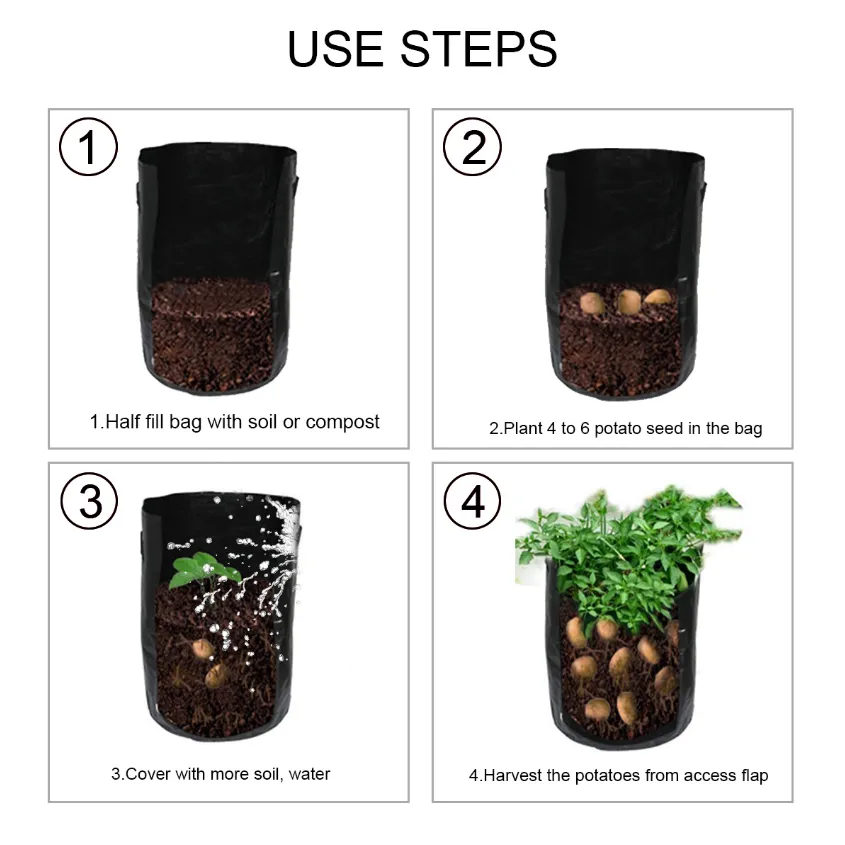 USE STEPS

1

1.Half fill bag with soil or compost

2

2.Plant 4 to 6 potato seed in the bag

3

3.Cover with more soil, water

4

4.Harvest the potatoes from access flap